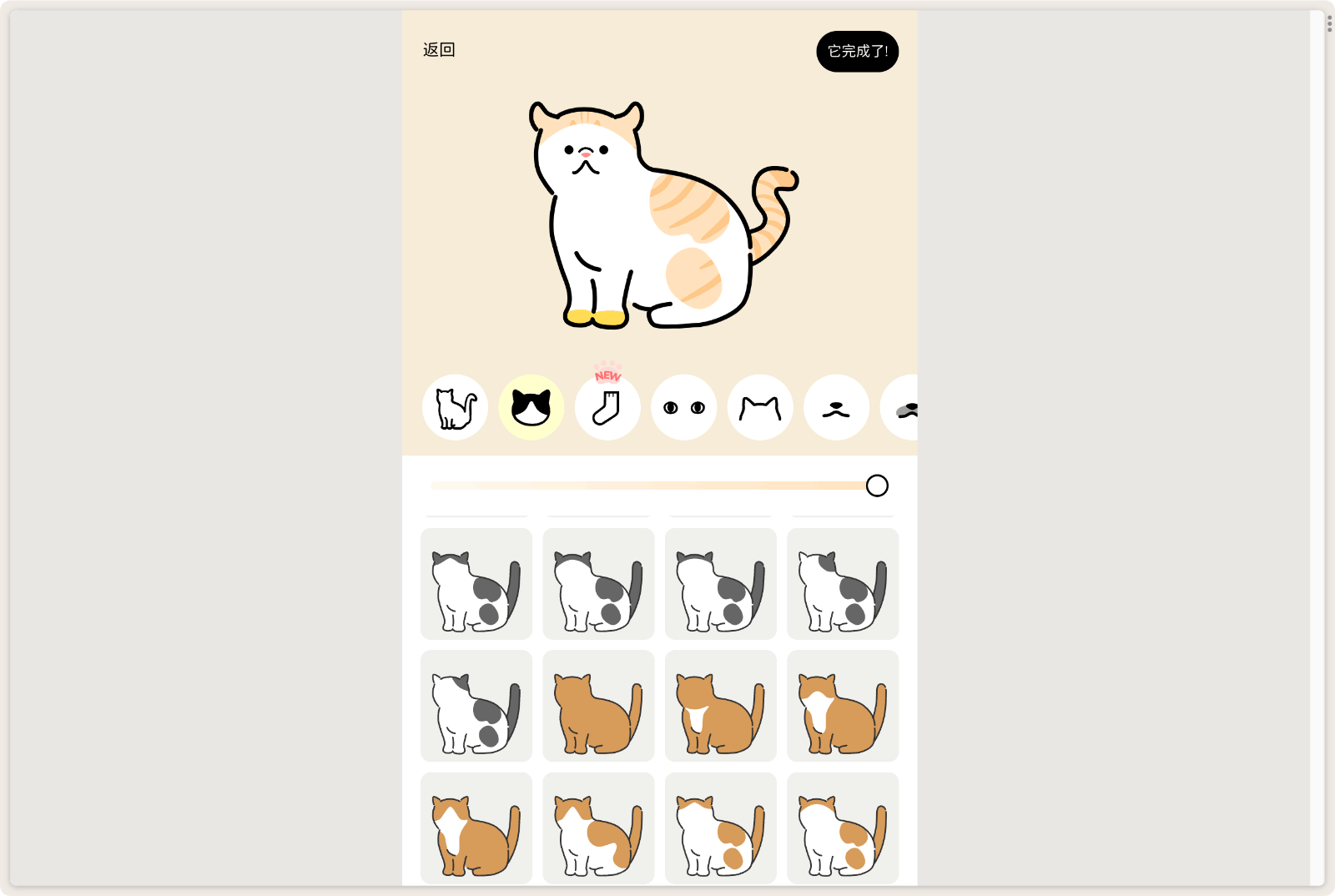 返回

它完成了!

NEW