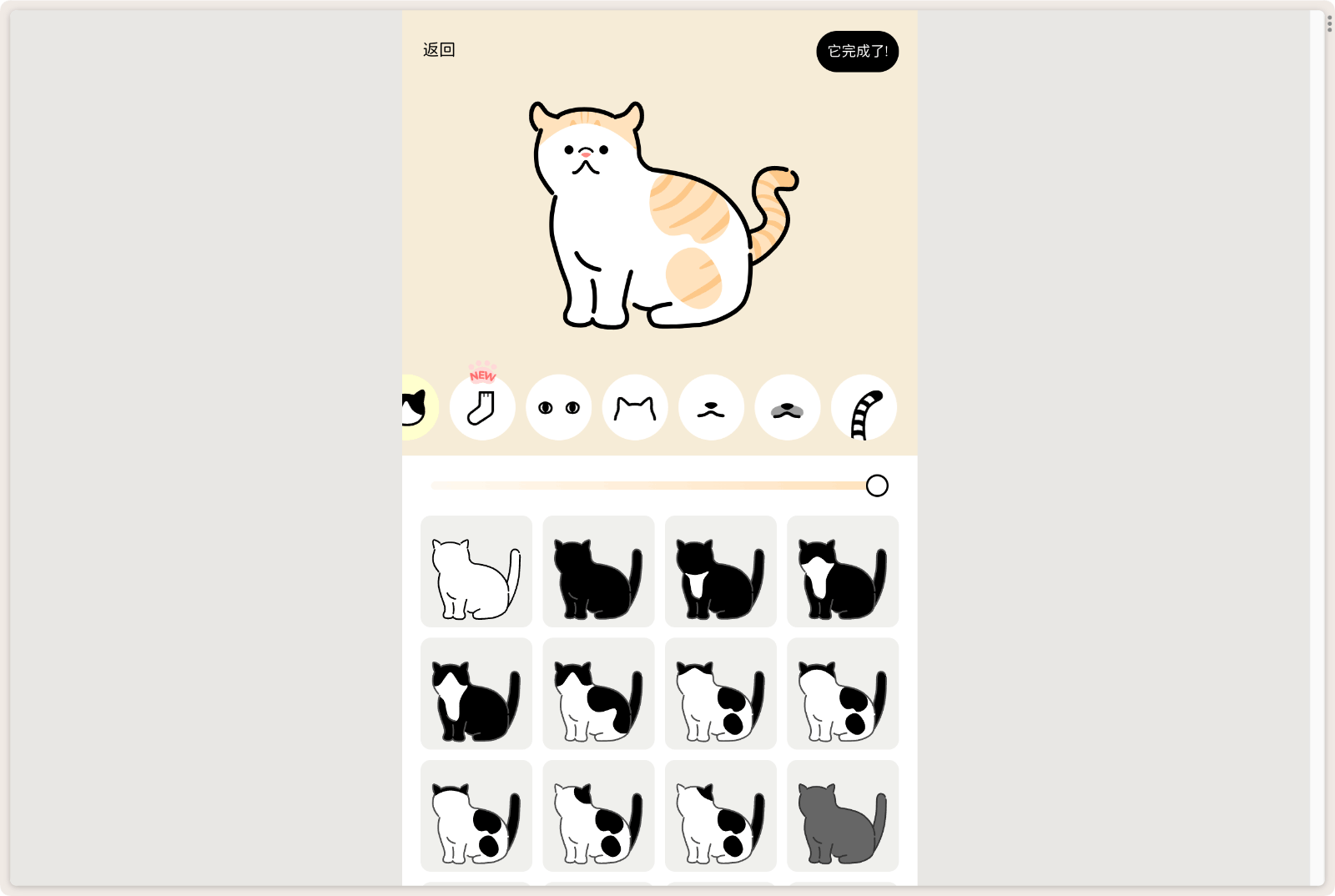 返回

它完成了!

NEW