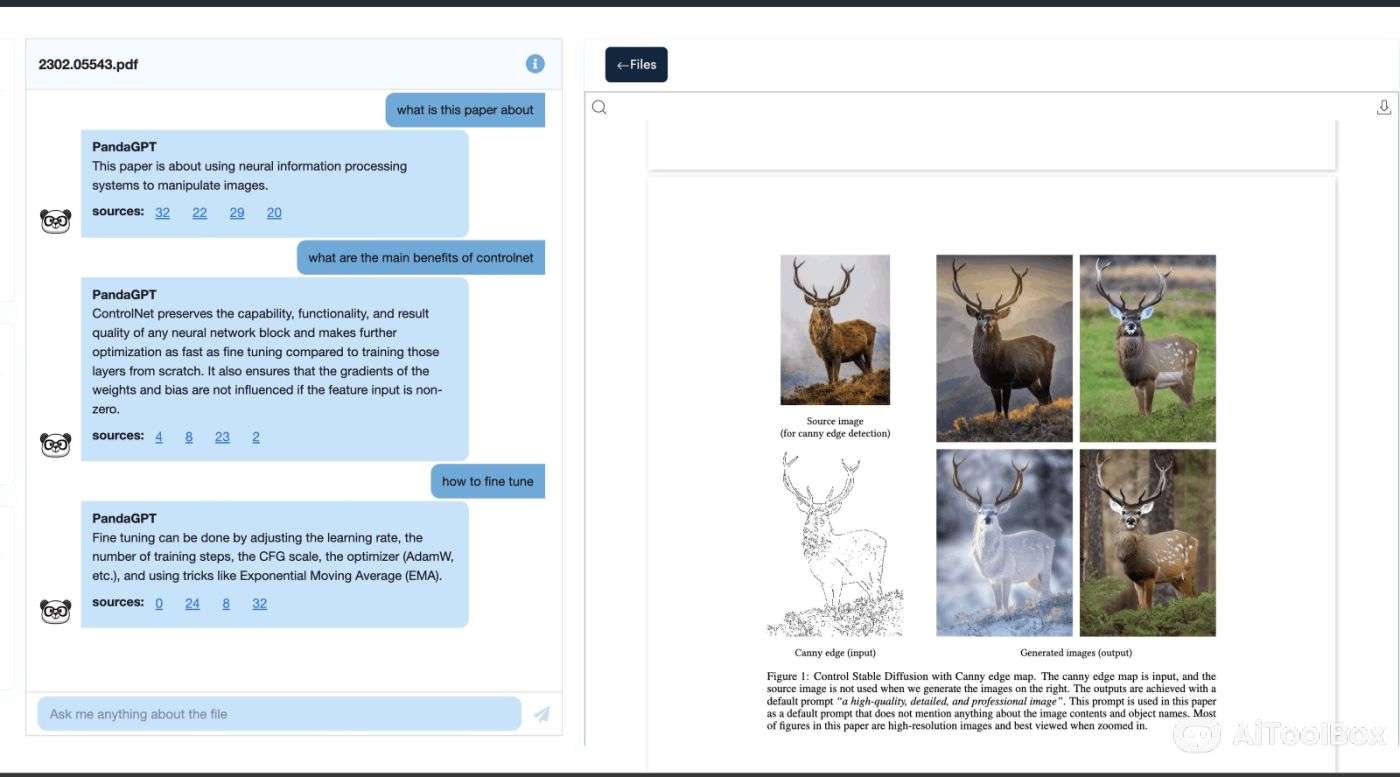 2302.05543.pdf

what is this paper about

PandaGPT
This paper is about using neural information processing systems to manipulate images.
sources: 32 22 29 20

what are the main benefits of controlnet

PandaGPT
ControlNet preserves the capability, functionality, and result quality of any neural network block and makes further optimization as fast as fine tuning compared to training those layers from scratch. It also ensures that the gradients of the weights and bias are not influenced if the feature input is non-zero.
sources: 4 8 23 2

how to fine tune

PandaGPT
Fine tuning can be done by adjusting the learning rate, the number of training steps, the CFG scale, the optimizer (AdamW, etc.), and using tricks like Exponential Moving Average (EMA).
sources: 0 24 8 32

Ask me anything about the file

←Files

Source image
(for canny edge detection)

Canny edge (input)

Generated images (output)

Figure 1: Control Stable Diffusion with Canny edge map. The canny edge map is input, and the source image is not used when we generate the images on the right. The outputs are achieved with a default prompt "a high-quality, detailed, and professional image". This prompt is used in this paper as a default prompt that does not mention anything about the image contents and object names. Most of figures in this paper are high-resolution images and best viewed when zoomed in.

AiToolBox