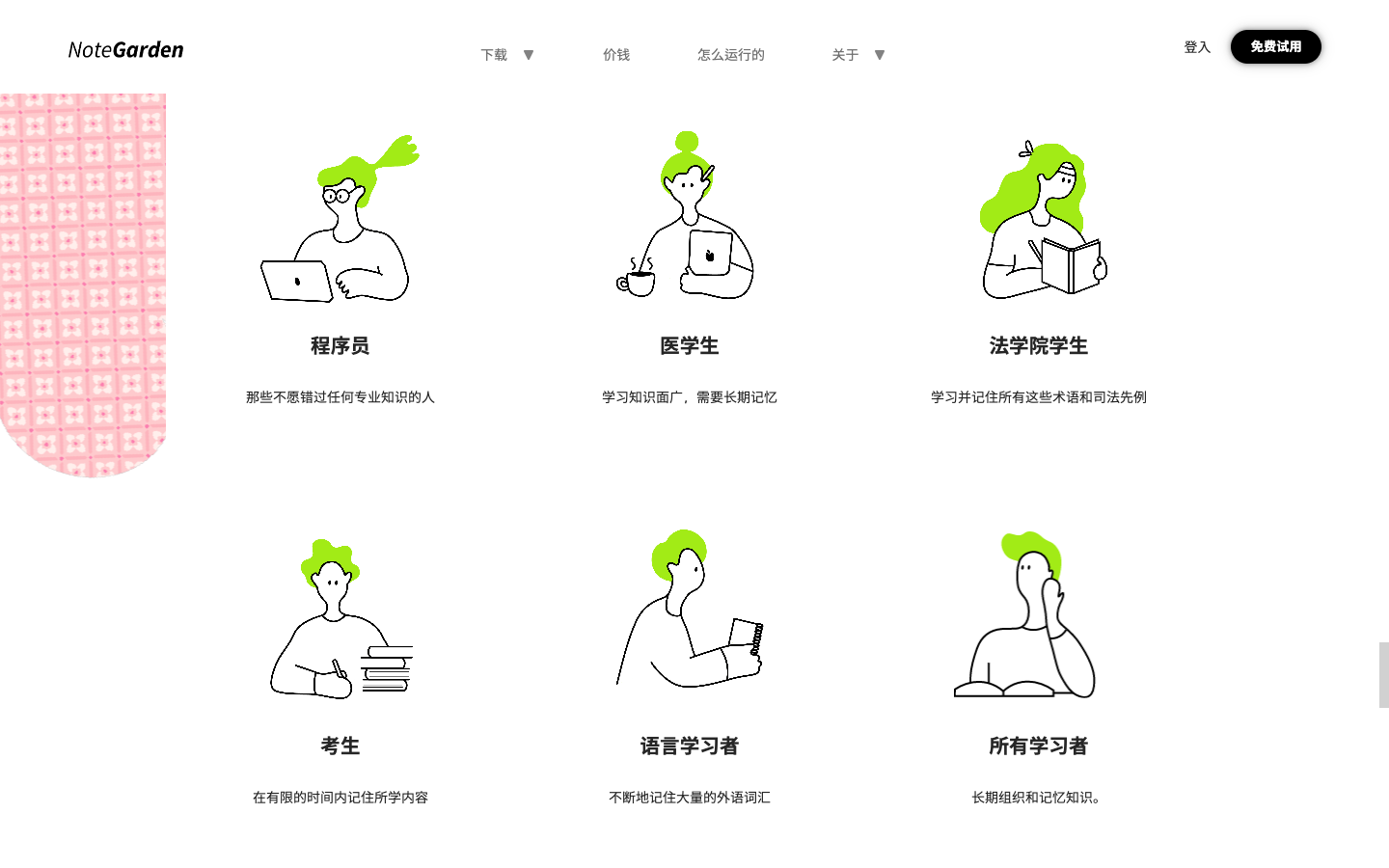 NoteGarden

下载 ▼ 价钱 怎么运行的 关于 ▼

登入 免费试用

程序员

那些不愿错过任何专业知识的人

医学生

学习知识面广，需要长期记忆

法学院学生

学习并记住所有这些术语和司法先例

考生

在有限的时间内记住所学内容

语言学习者

不断地记住大量的外语词汇

所有学习者

长期组织和记忆知识。