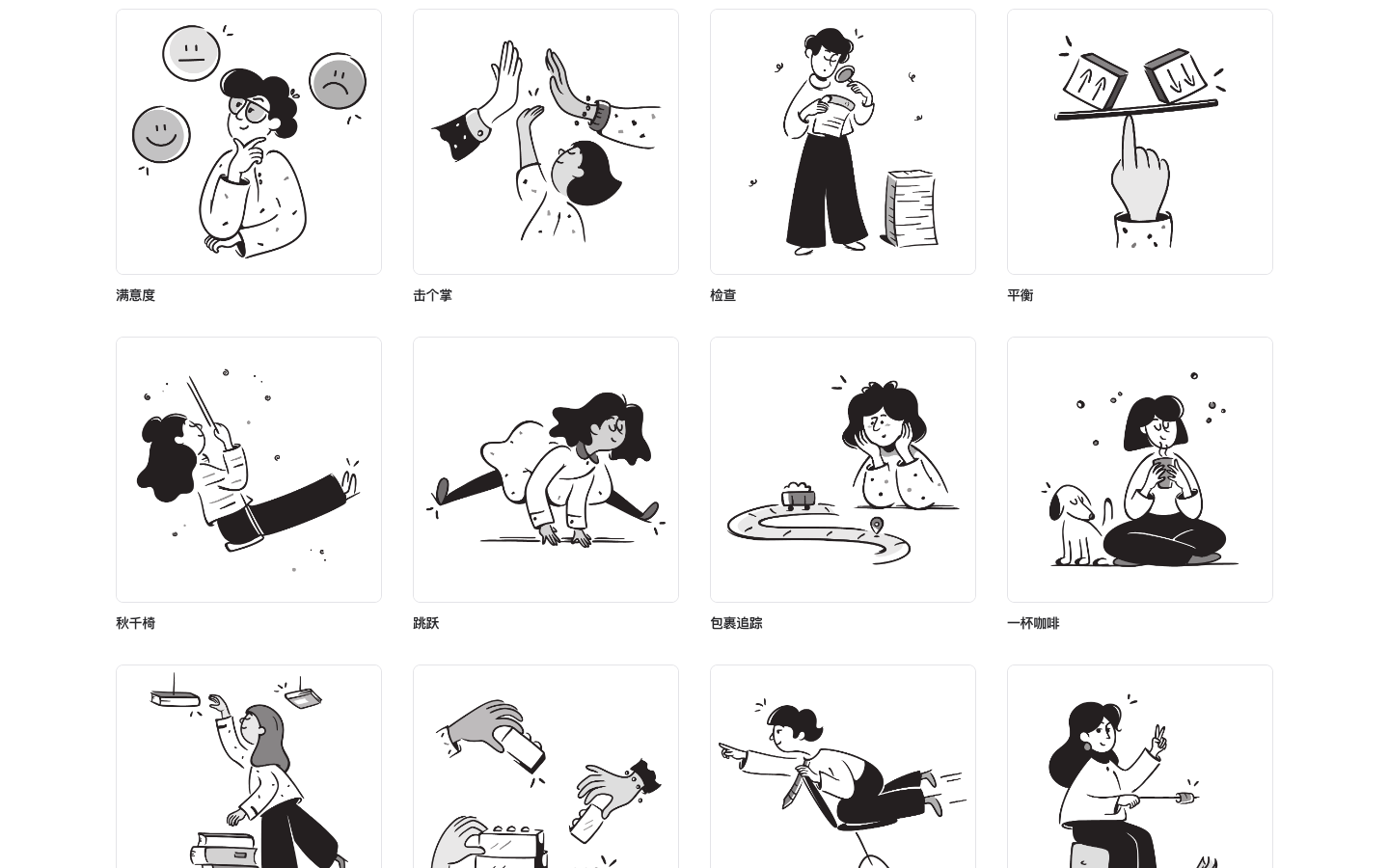 满意度

击个掌

检查

平衡

秋千椅

跳跃

包裹追踪

一杯咖啡