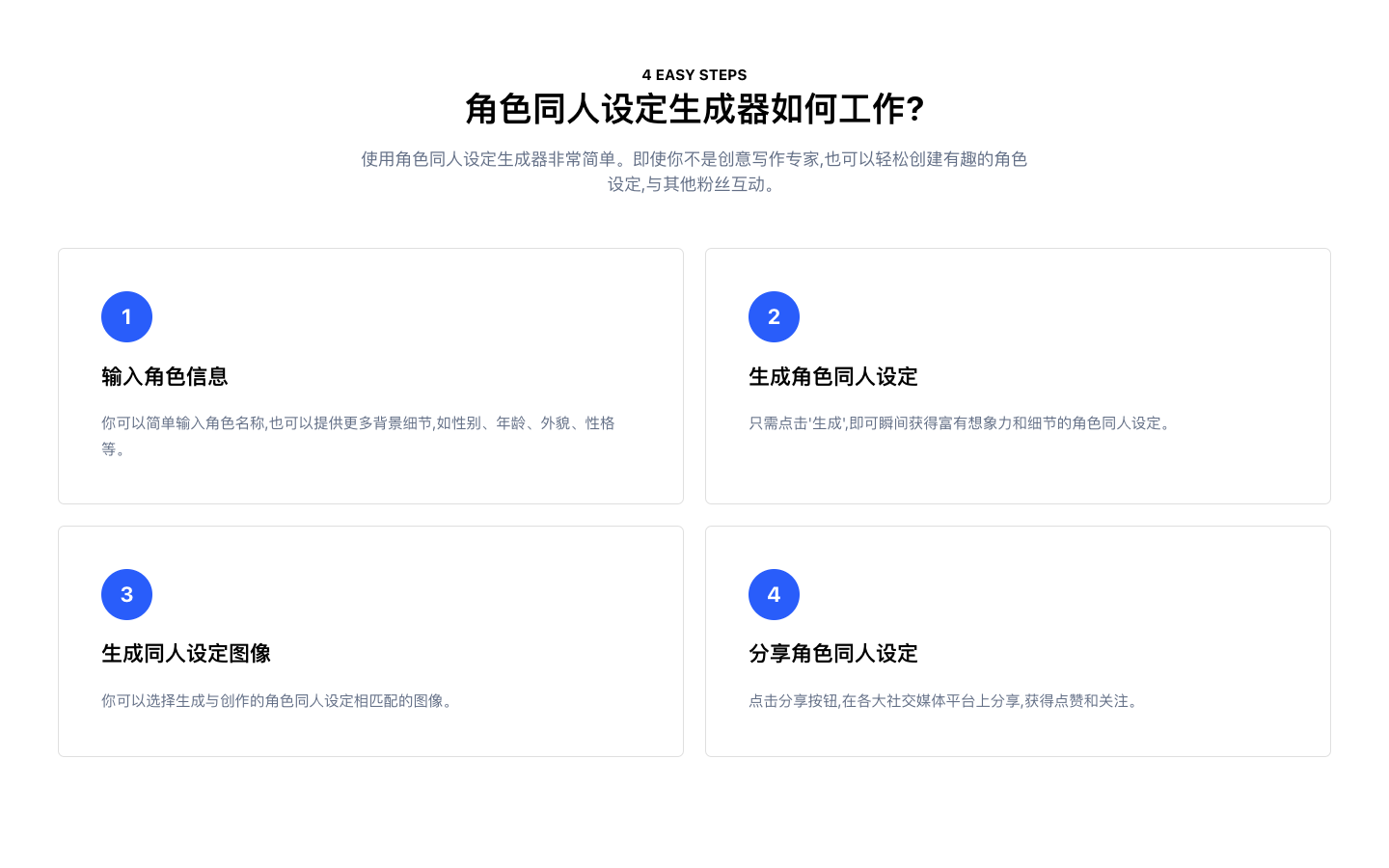 4 EASY STEPS

角色同人设定生成器如何工作?

使用角色同人设定生成器非常简单。即使你不是创意写作专家,也可以轻松创建有趣的角色设定,与其他粉丝互动。

1

输入角色信息

你可以简单输入角色名称,也可以提供更多背景细节,如性别、年龄、外貌、性格等。

2

生成角色同人设定

只需点击'生成',即可瞬间获得富有想象力和细节的角色同人设定。

3

生成同人设定图像

你可以选择生成与创作的角色同人设定相匹配的图像。

4

分享角色同人设定

点击分享按钮,在各大社交媒体平台上分享,获得点赞和关注。